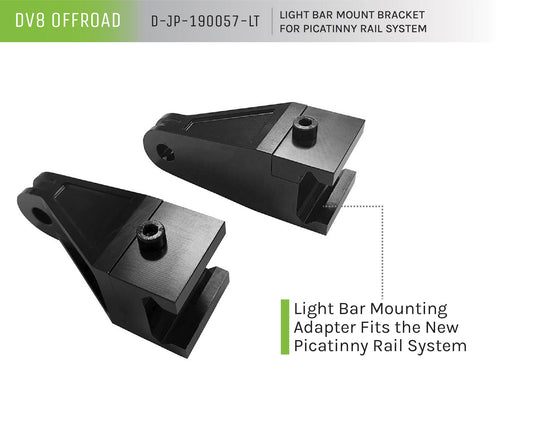 DV8 OFFROAD

D-JP-190057-LT

LIGHT BAR MOUNT BRACKET FOR PICATINNY RAIL SYSTEM

Light Bar Mounting Adapter Fits the New Picatinny Rail System